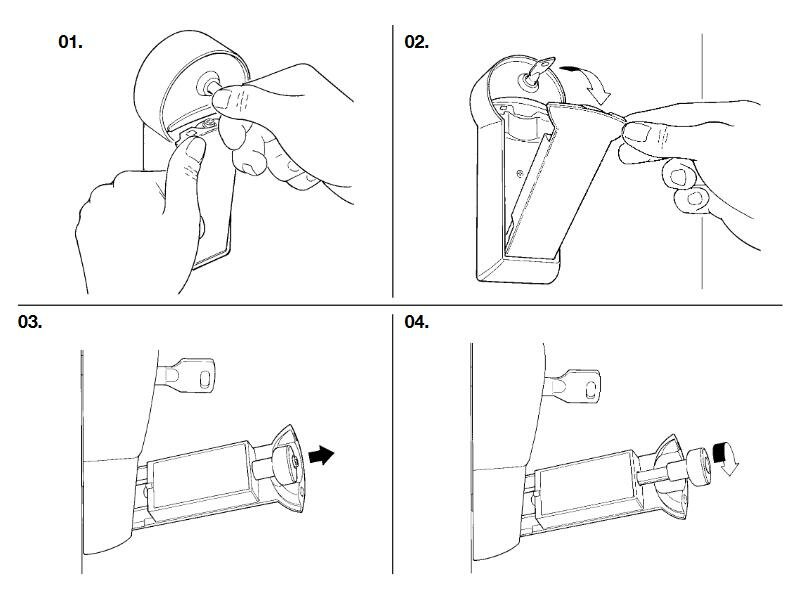 01.

02.

03.

04.